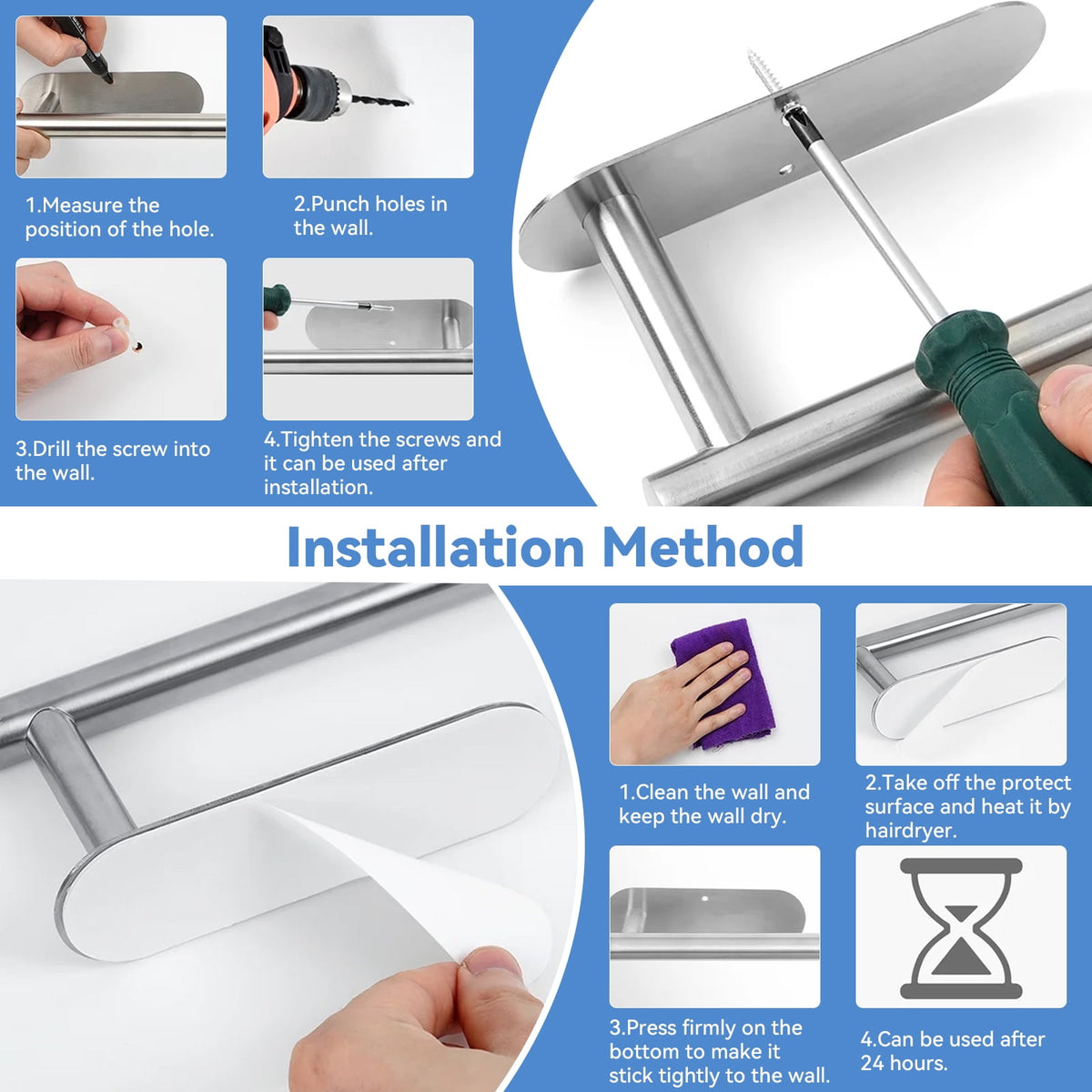 1.Measure the position of the hole.

2.Punch holes in the wall.

3.Drill the screw into the wall.

4.Tighten the screws and it can be used after installation.

Installation Method

1.Clean the wall and keep the wall dry.

2.Take off the protect surface and heat it by hairdryer.

3.Press firmly on the bottom to make it stick tightly to the wall.

4.Can be used after 24 hours.